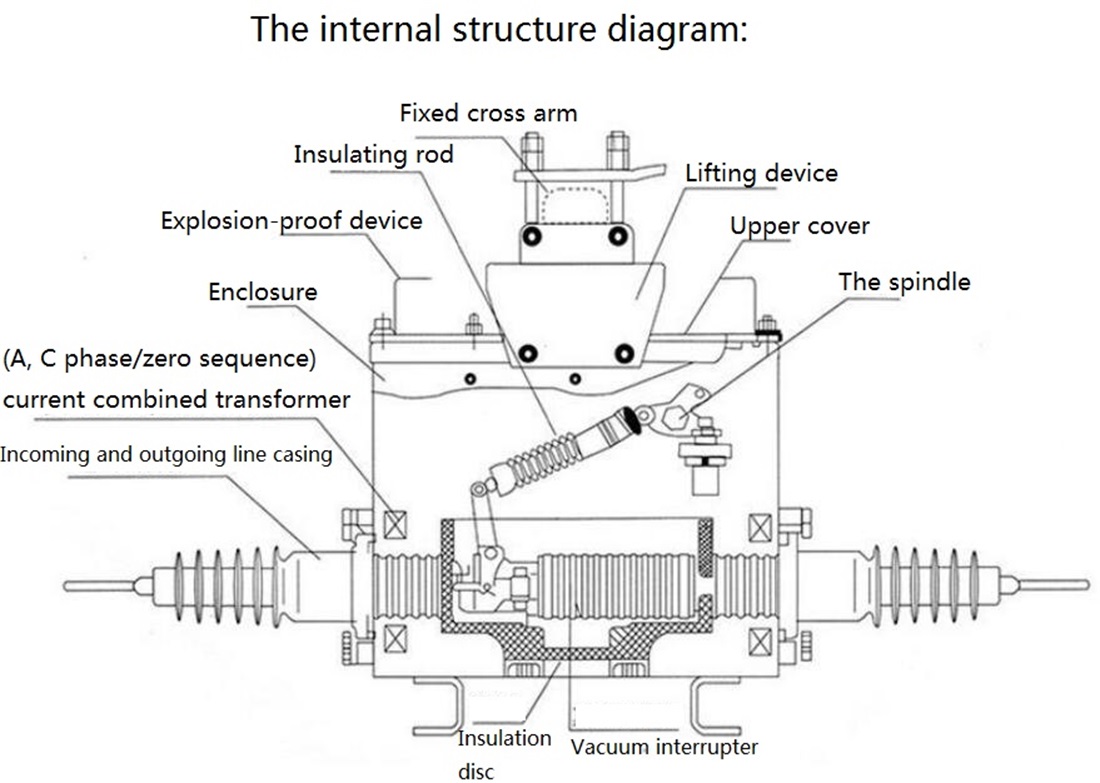 The internal structure diagram:

Fixed cross arm

Insulating rod

Lifting device

Explosion-proof device

Upper cover

Enclosure

The spindle

(A, C phase/zero sequence) current combined transformer

Incoming and outgoing line casing

Insulation disc

Vacuum interrupter